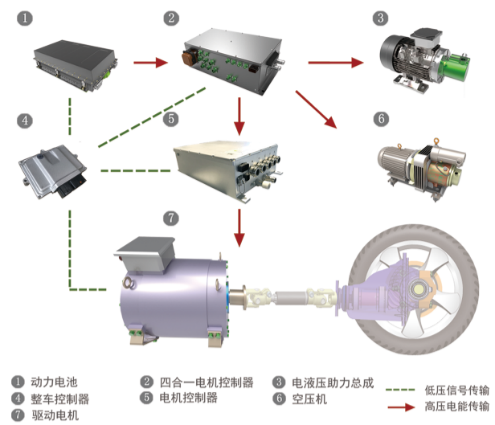 1
2
3
4
5
6
7

1 动力电池
4 整车控制器
7 驱动电机

2 四合一电机控制器
5 电机控制器

3 电液压助力总成
6 空压机

低压信号传输
高压电能传输